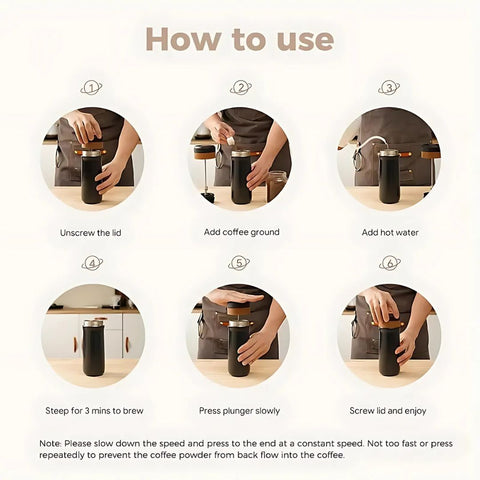 How to use

1

Unscrew the lid

2

Add coffee ground

3

Add hot water

4

Steep for 3 mins to brew

5

Press plunger slowly

6

Screw lid and enjoy

Note: Please slow down the speed and press to the end at a constant speed. Not too fast or press repeatedly to prevent the coffee powder from back flow into the coffee.